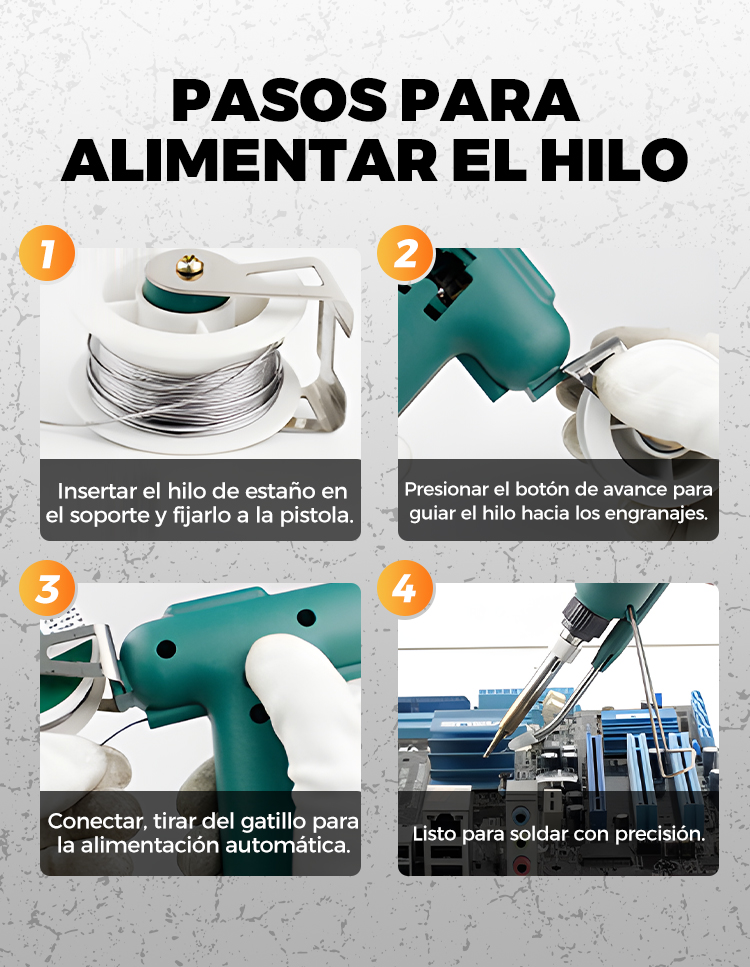 PASOS PARA ALIMENTAR EL HILO

1

Insertar el hilo de estaño en el soporte y fijarlo a la pistola.

2

Presionar el botón de avance para guiar el hilo hacia los engranajes.

3

Conectar, tirar del gatillo para la alimentación automática.

4

Listo para soldar con precisión.